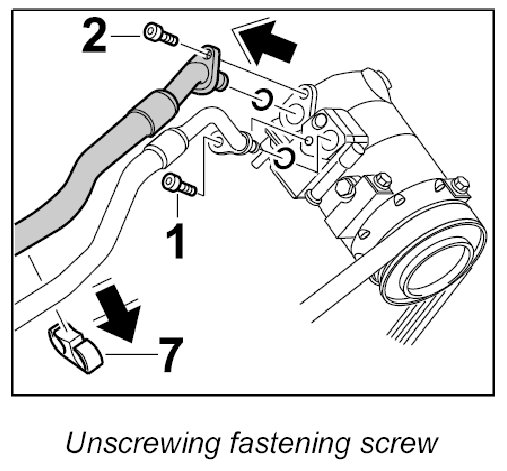 2

1

7

Unscrewing fastening screw