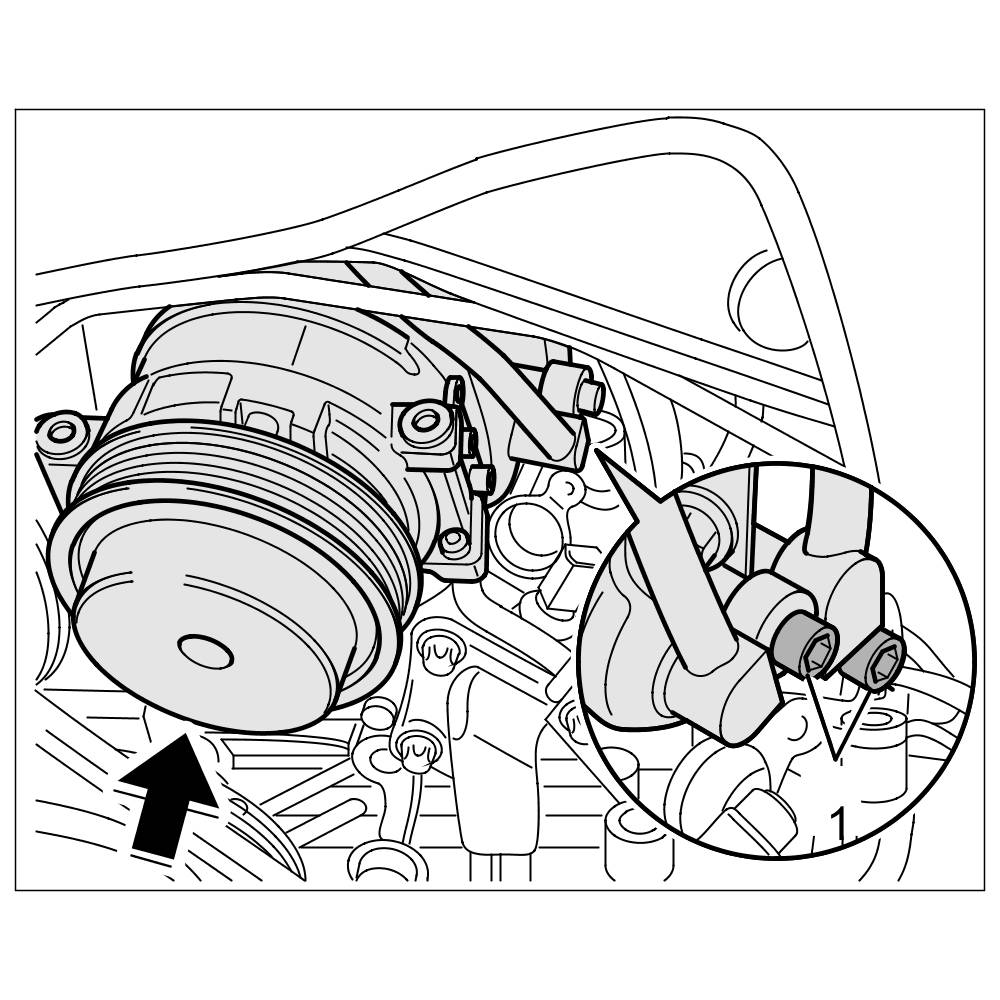 1