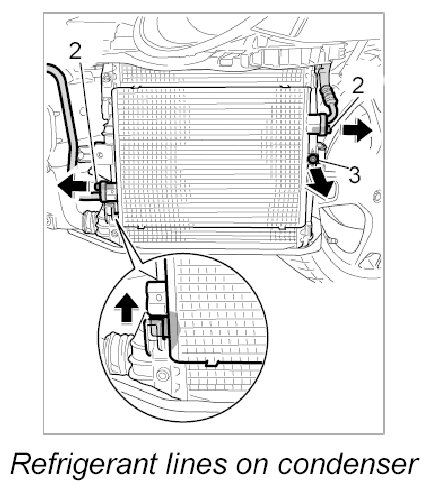 2

2

3

Refrigerant lines on condenser