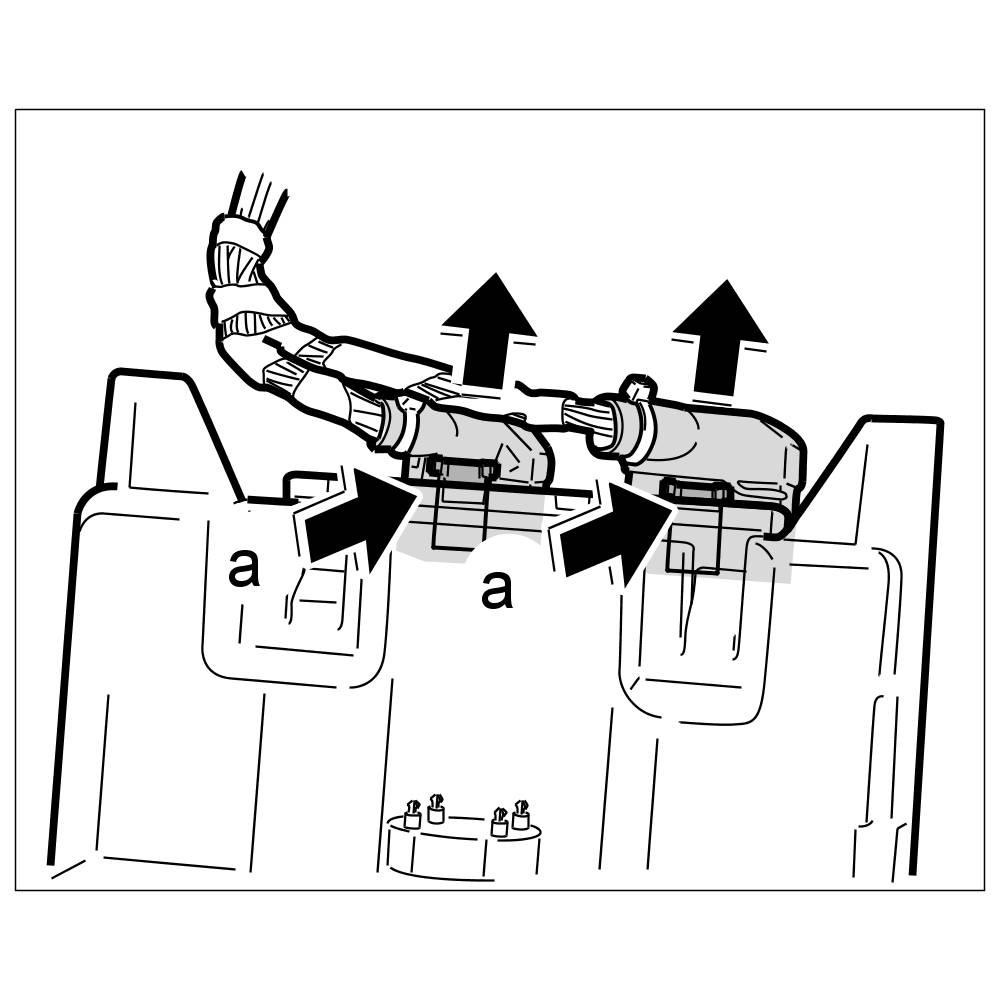 a

a