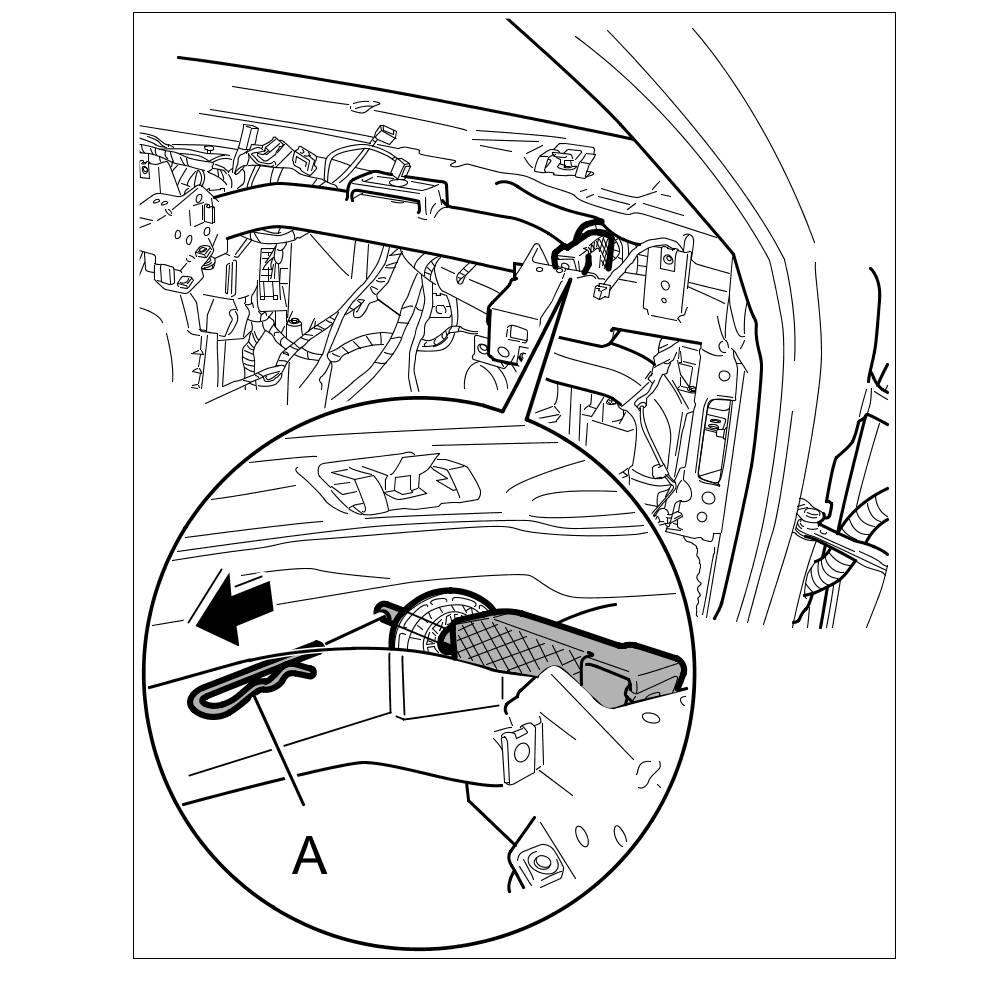 A