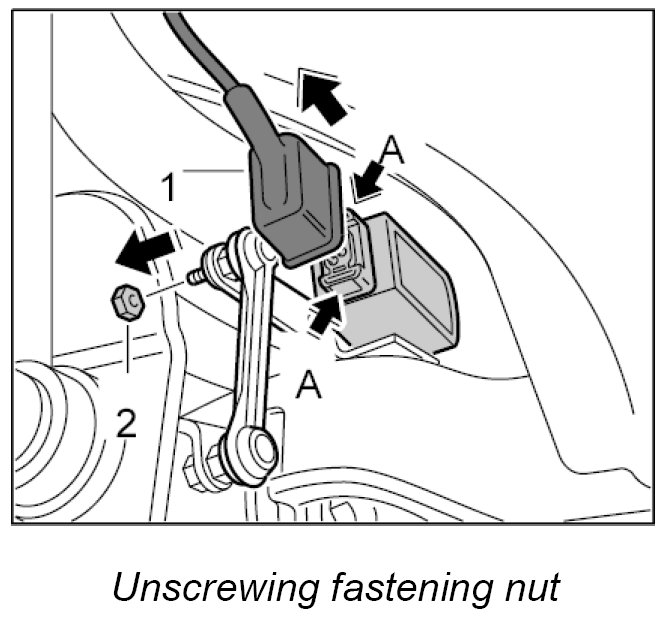 A

1

A

2

Unscrewing fastening nut