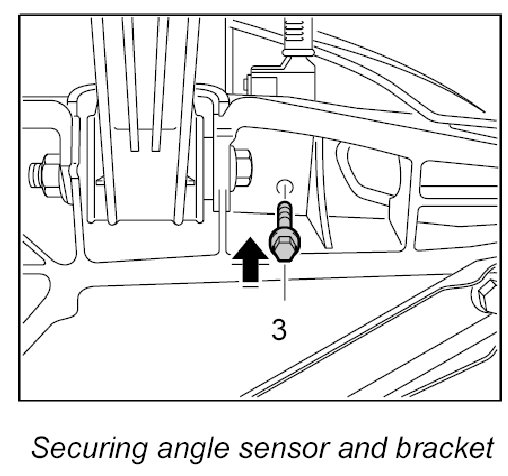 3

Securing angle sensor and bracket