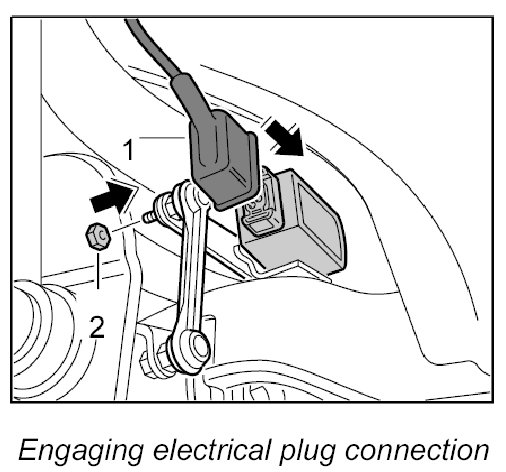 1

2

Engaging electrical plug connection