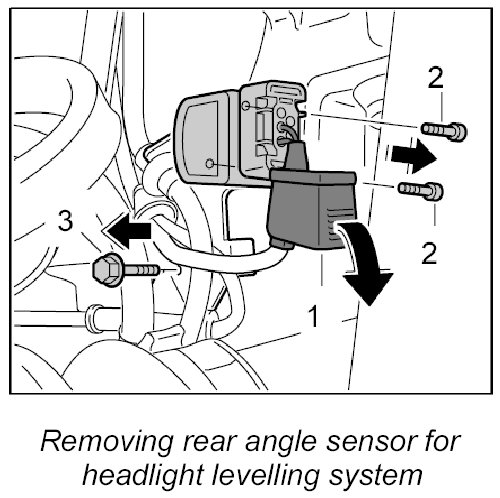 2

3

2

1

Removing rear angle sensor for headlight levelling system