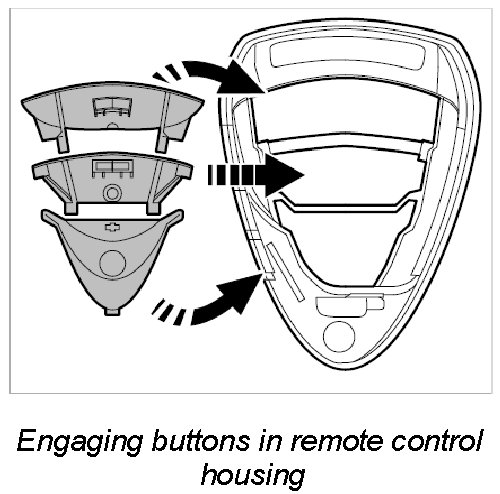 Engaging buttons in remote control housing