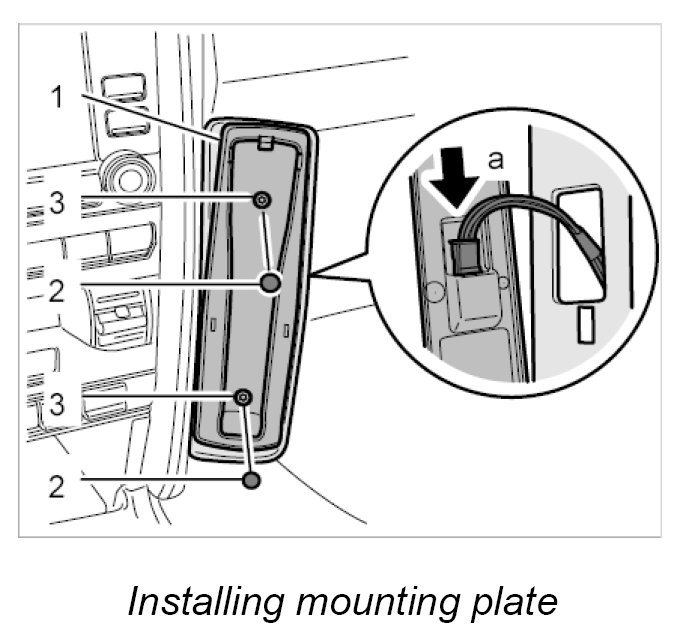 1
3
2
3
2
a

Installing mounting plate