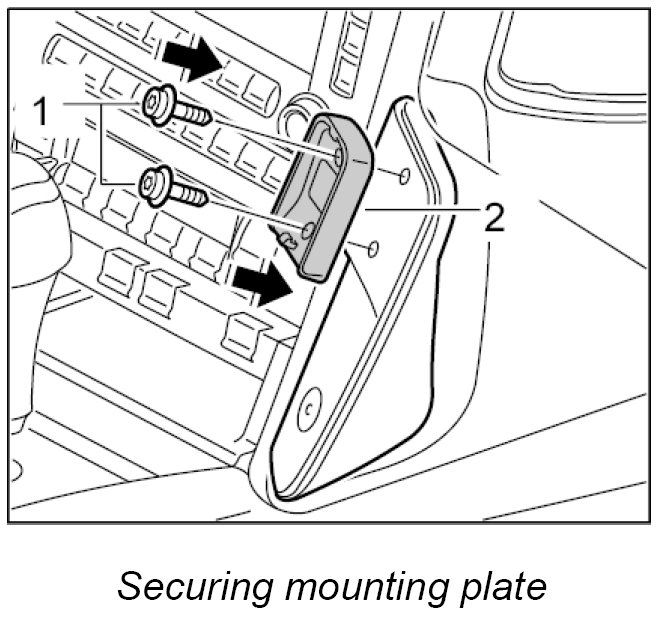 1

2

Securing mounting plate