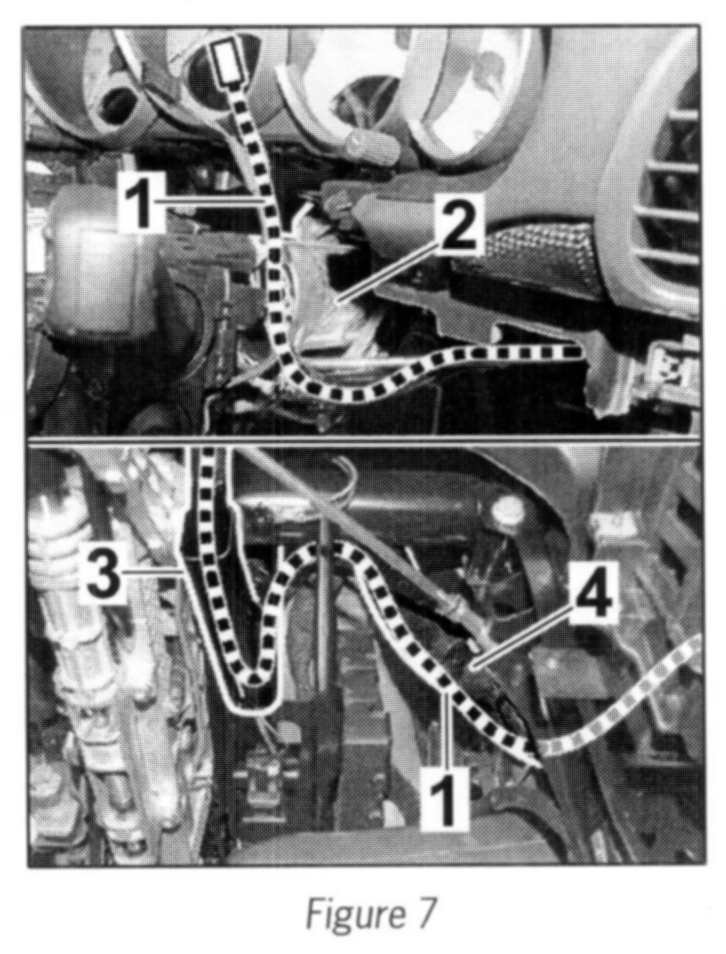 1
2
3
4
1

Figure 7