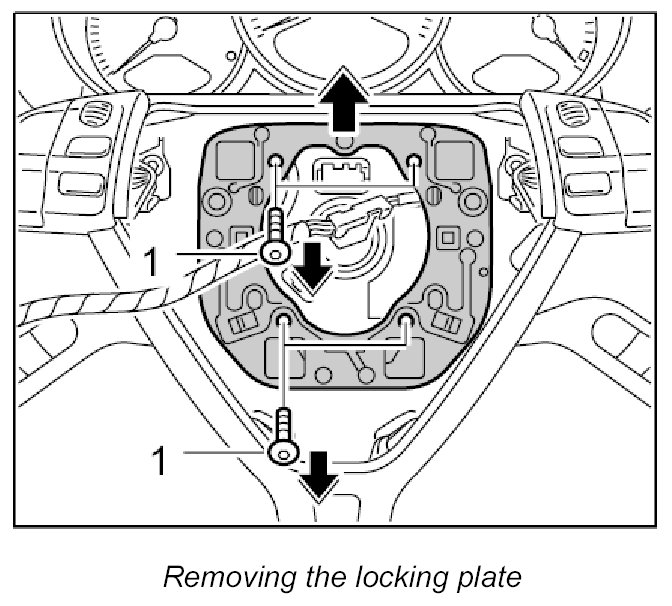 1

1

Removing the locking plate