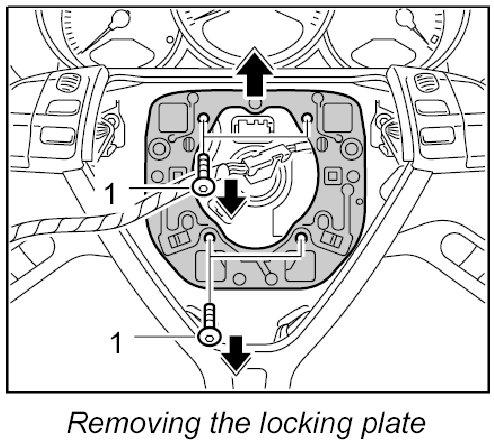 1

1

Removing the locking plate