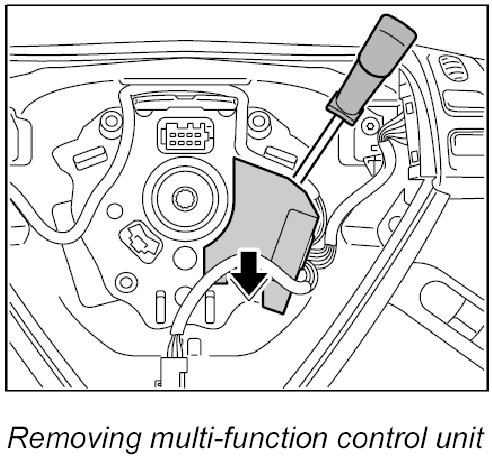 Removing multi-function control unit