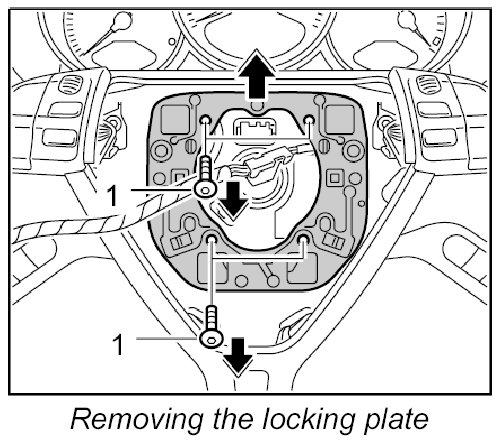 1

1

Removing the locking plate