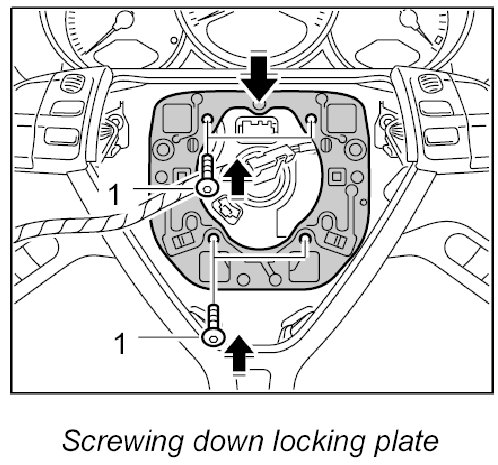 1

1

Screwing down locking plate