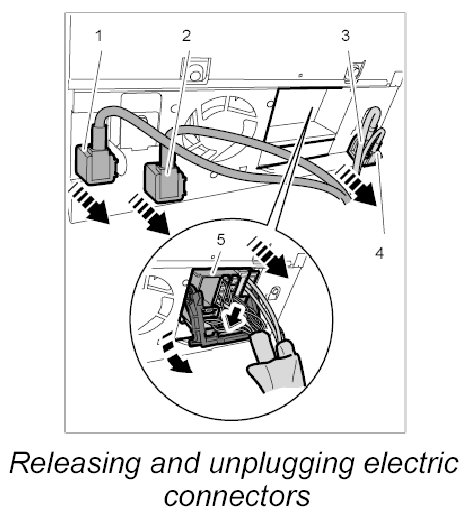 1
2
3
4
5

Releasing and unplugging electric connectors