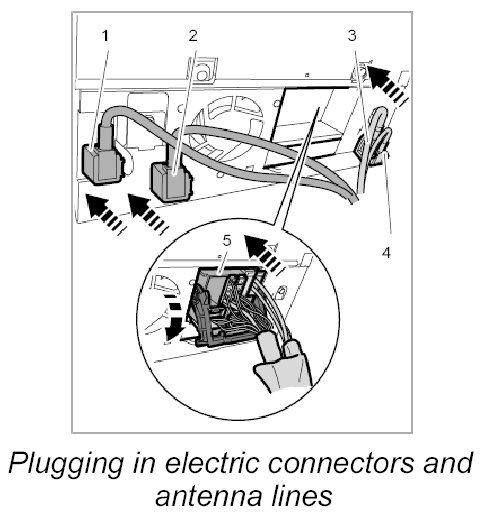 1
2
3
4
5

Plugging in electric connectors and antenna lines