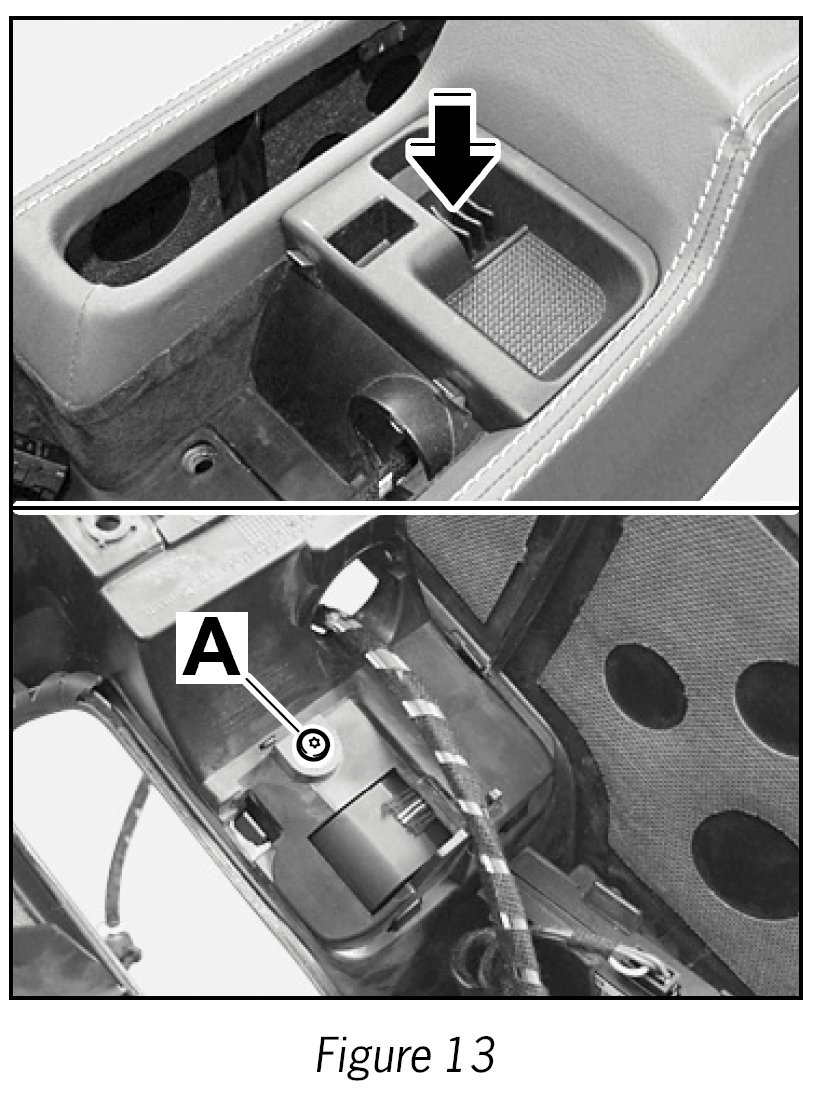 A

Figure 13