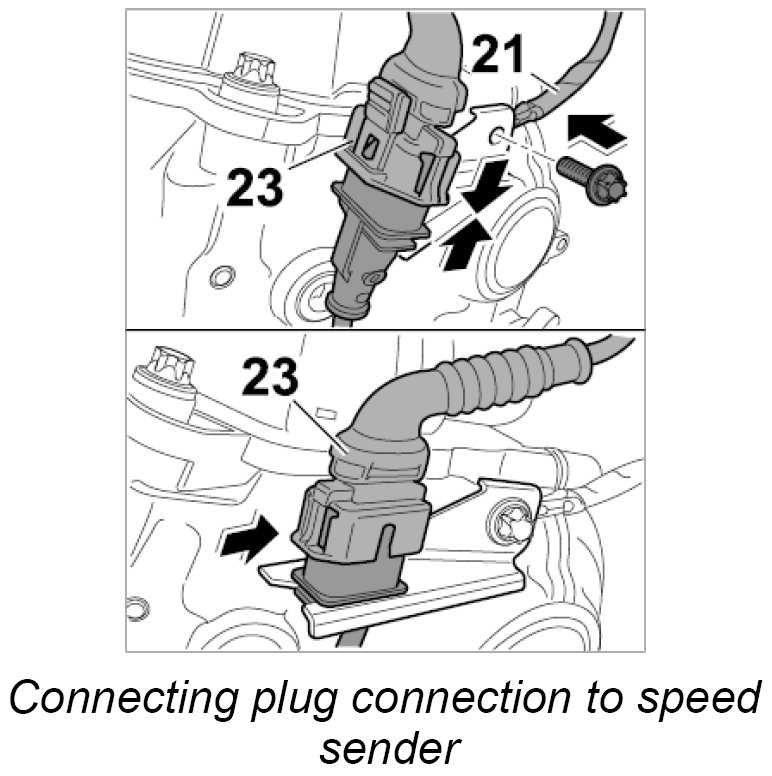 21
23
23
Connecting plug connection to speed sender