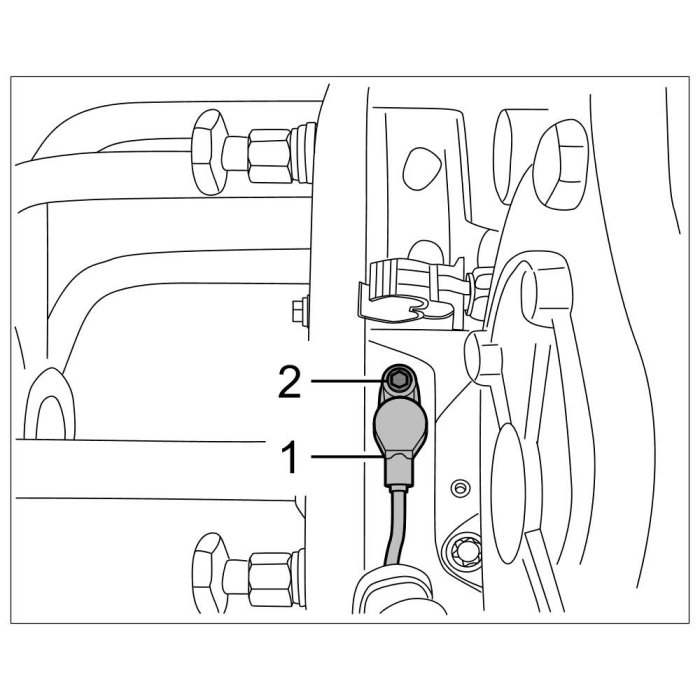 2
1