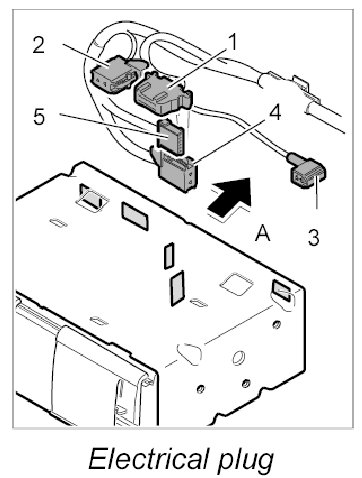 2
1
5
4
A
3

Electrical plug