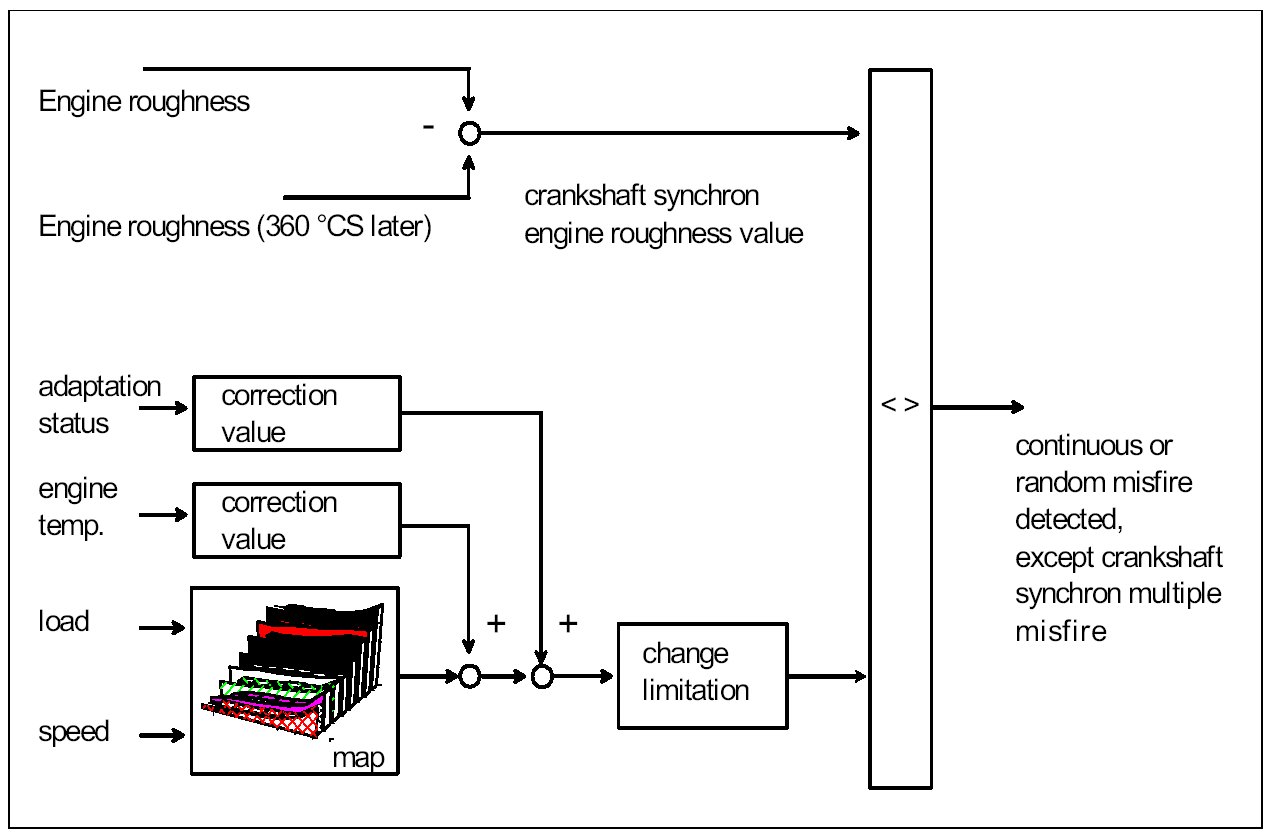 Engine roughness

-

Engine roughness (360 °CS later)

crankshaft synchron engine roughness value

adaptation status

correction value

engine temp.

correction value

load

speed

map

+

+

change limitation

< >

continuous or random misfire detected, except crankshaft synchron multiple misfire