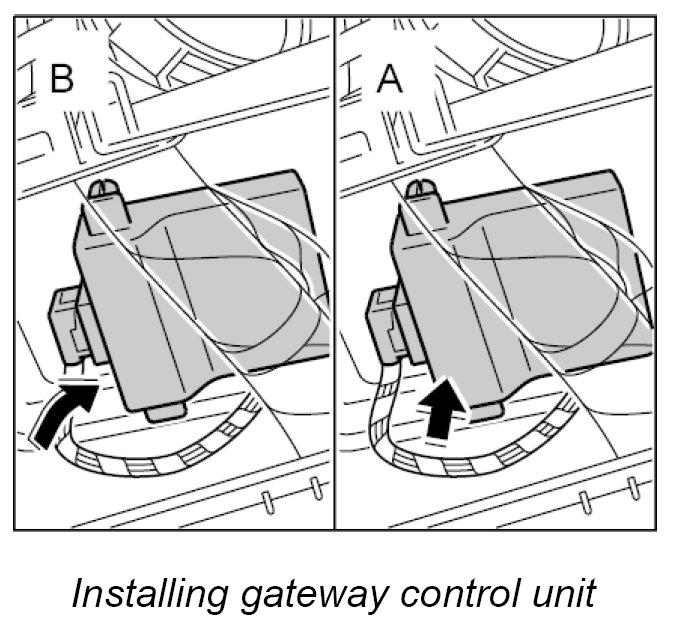 B

A

Installing gateway control unit