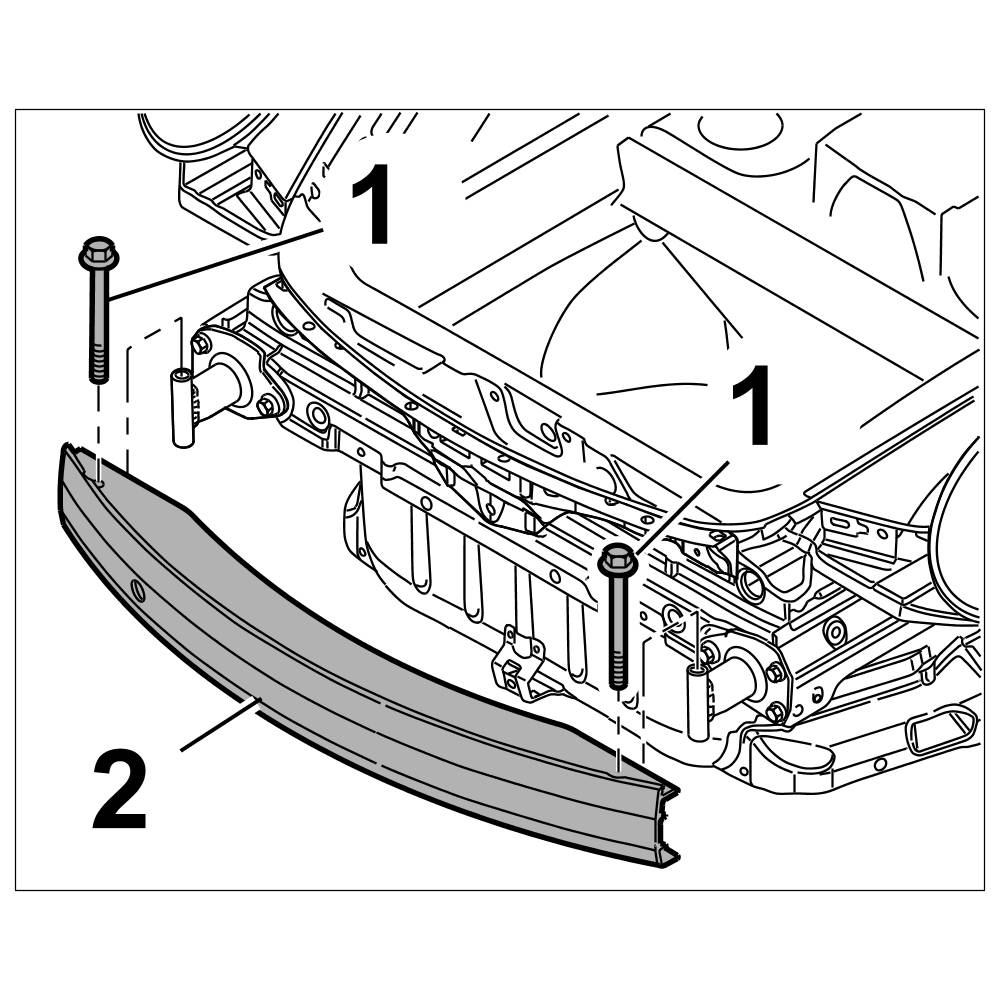 1
1
2