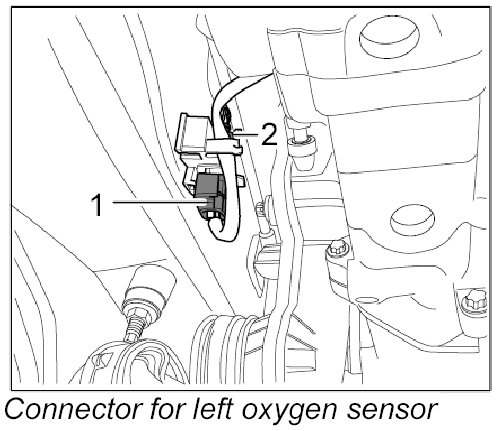 2
1
Connector for left oxygen sensor