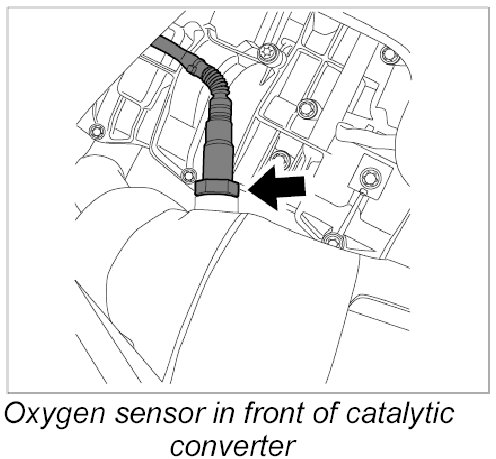 Oxygen sensor in front of catalytic converter