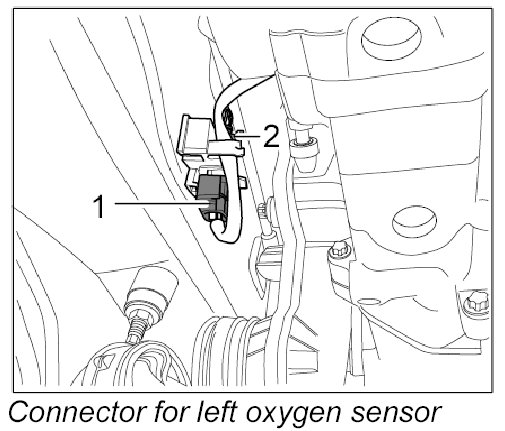 2

1

Connector for left oxygen sensor