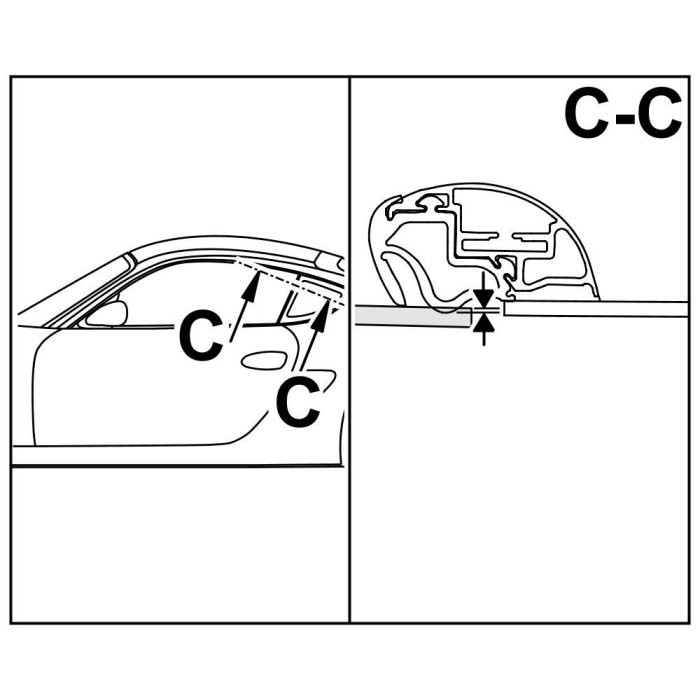 C
C
C-C