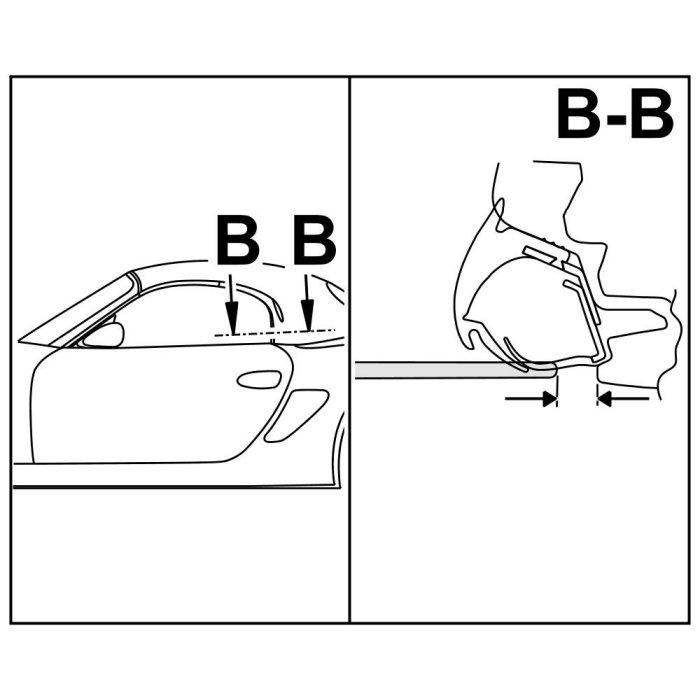 B B

B-B