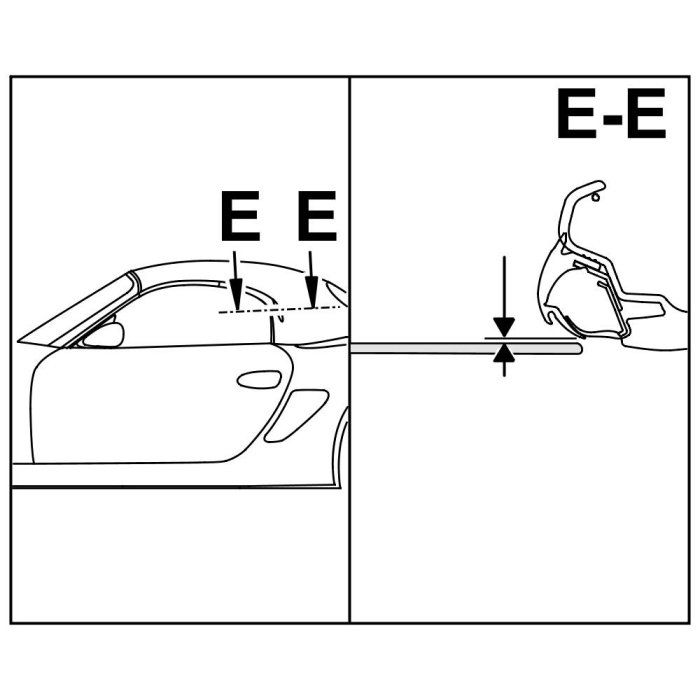 E E

E-E