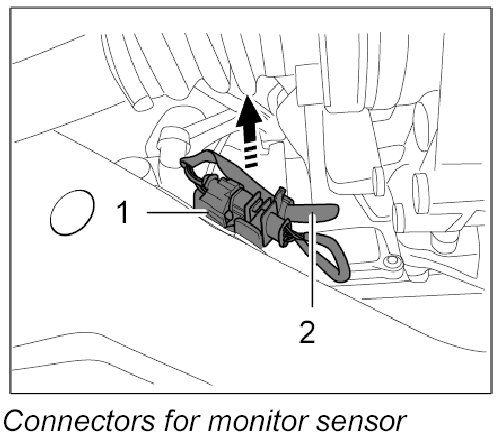 1

2

Connectors for monitor sensor