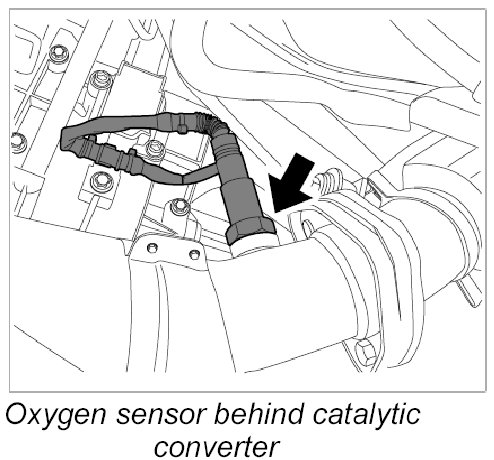 Oxygen sensor behind catalytic converter