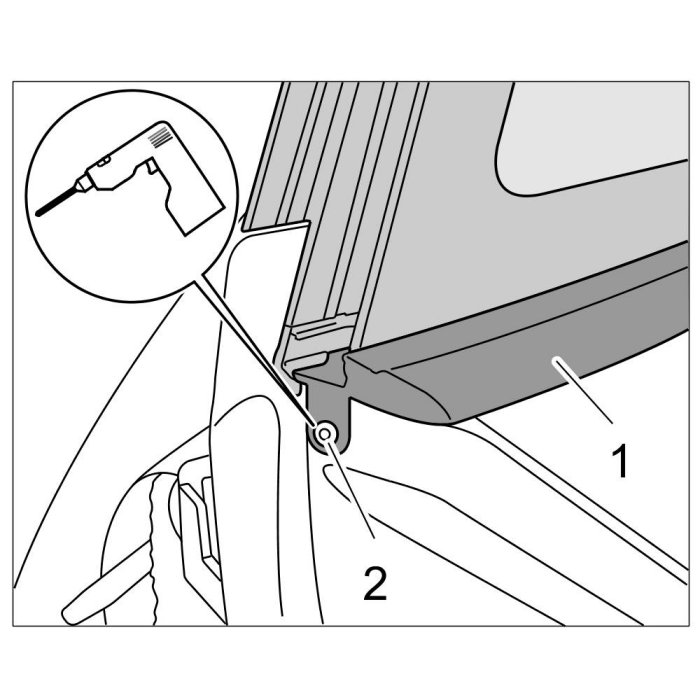 1
2