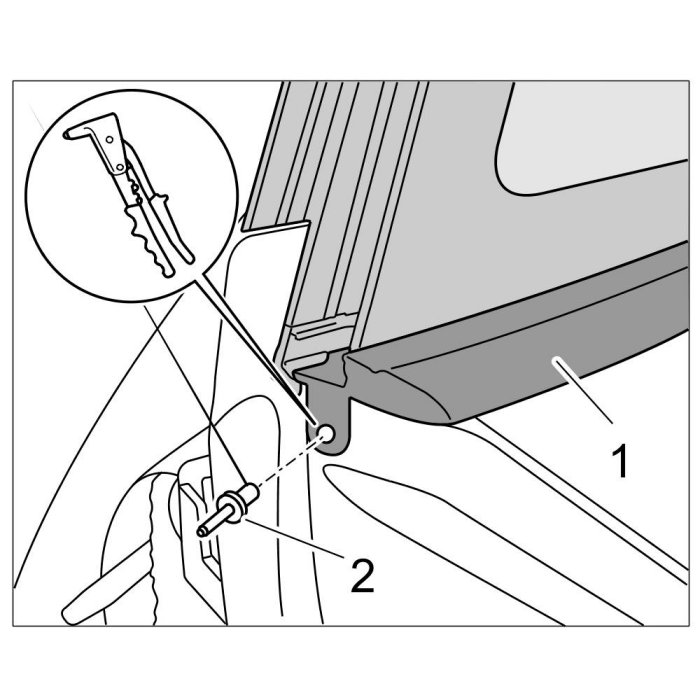 1

2