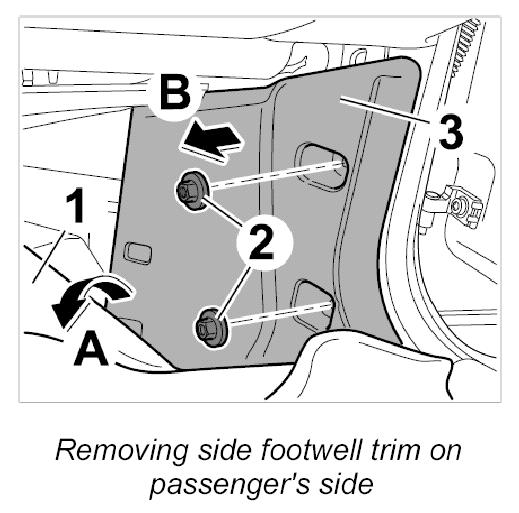 B
3
1
2
A

Removing side footwell trim on passenger's side