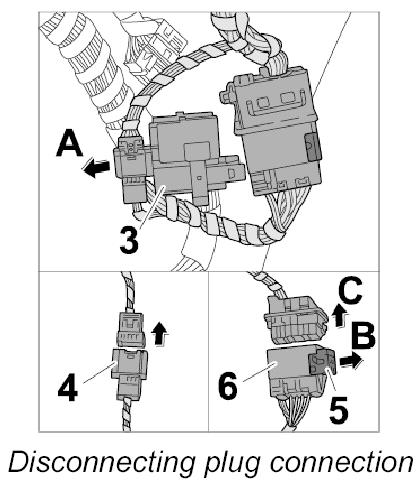 A
3
4
C
B
6
5
Disconnecting plug connection