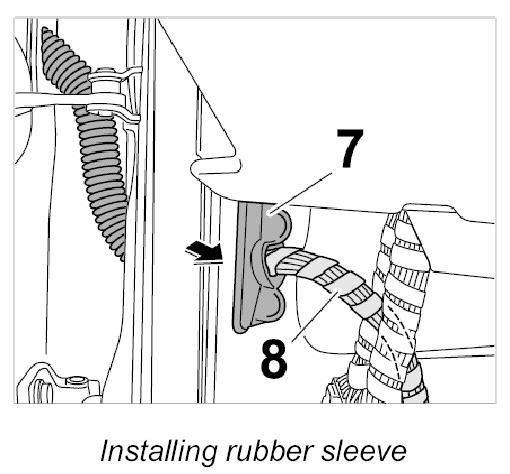 7

8

Installing rubber sleeve