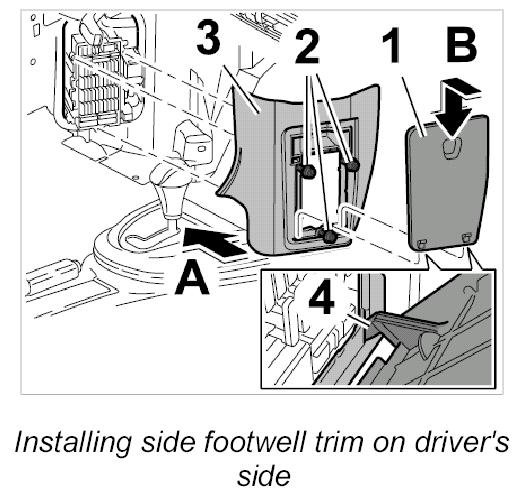 3
2
1
B
A
4

Installing side footwell trim on driver's side