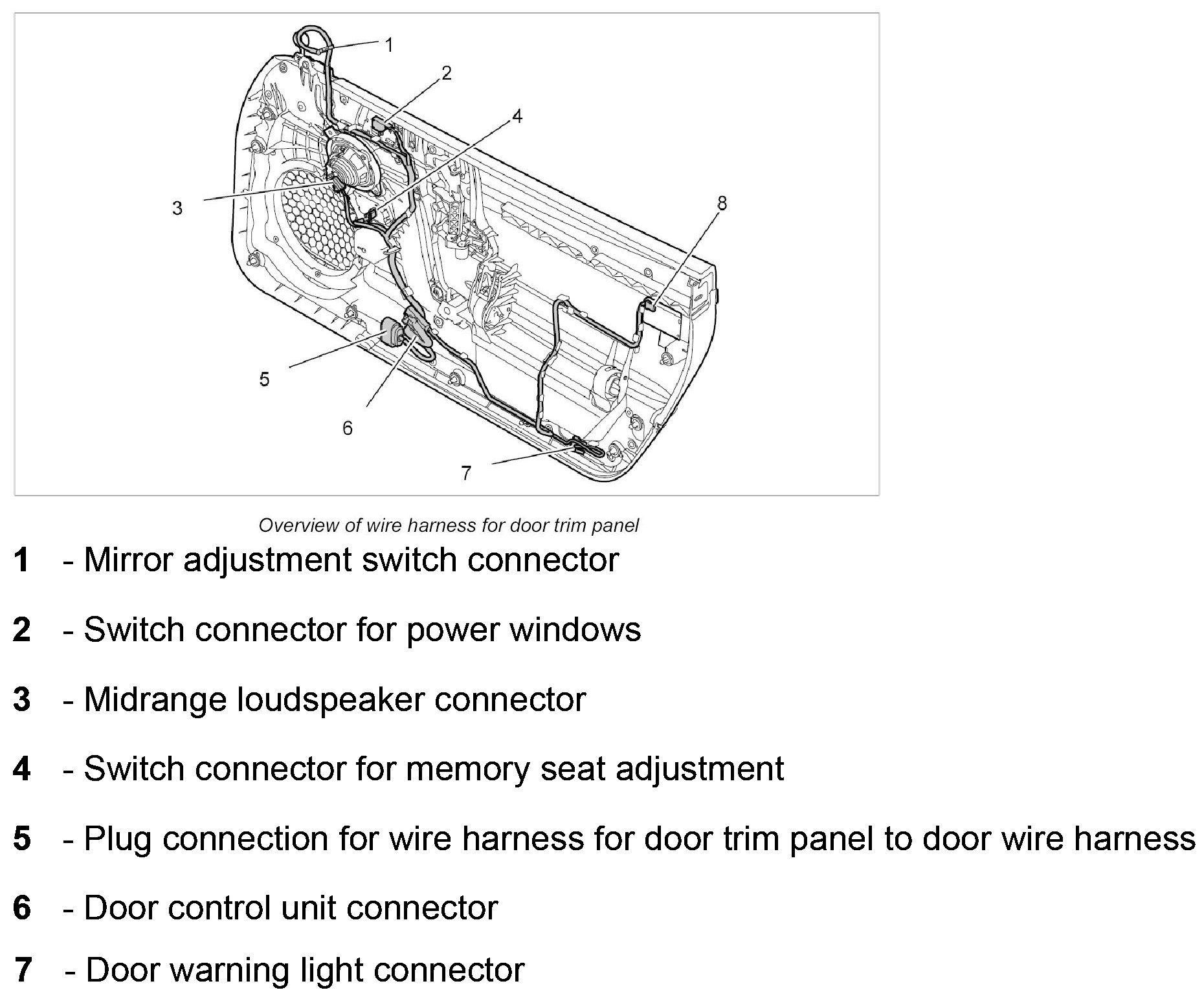 1
2
4
3
8
5
6
7

Overview of wire harness for door trim panel

1 - Mirror adjustment switch connector

2 - Switch connector for power windows

3 - Midrange loudspeaker connector

4 - Switch connector for memory seat adjustment

5 - Plug connection for wire harness for door trim panel to door wire harness

6 - Door control unit connector

7 - Door warning light connector