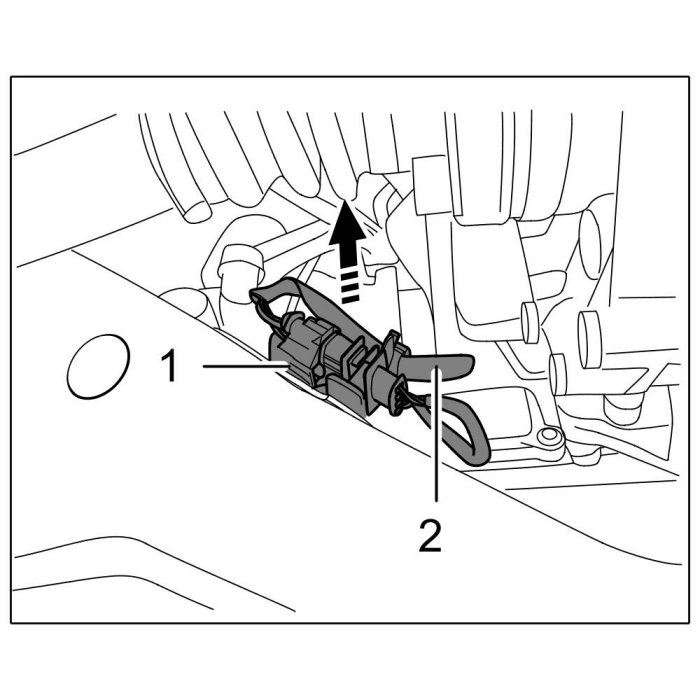 1

2