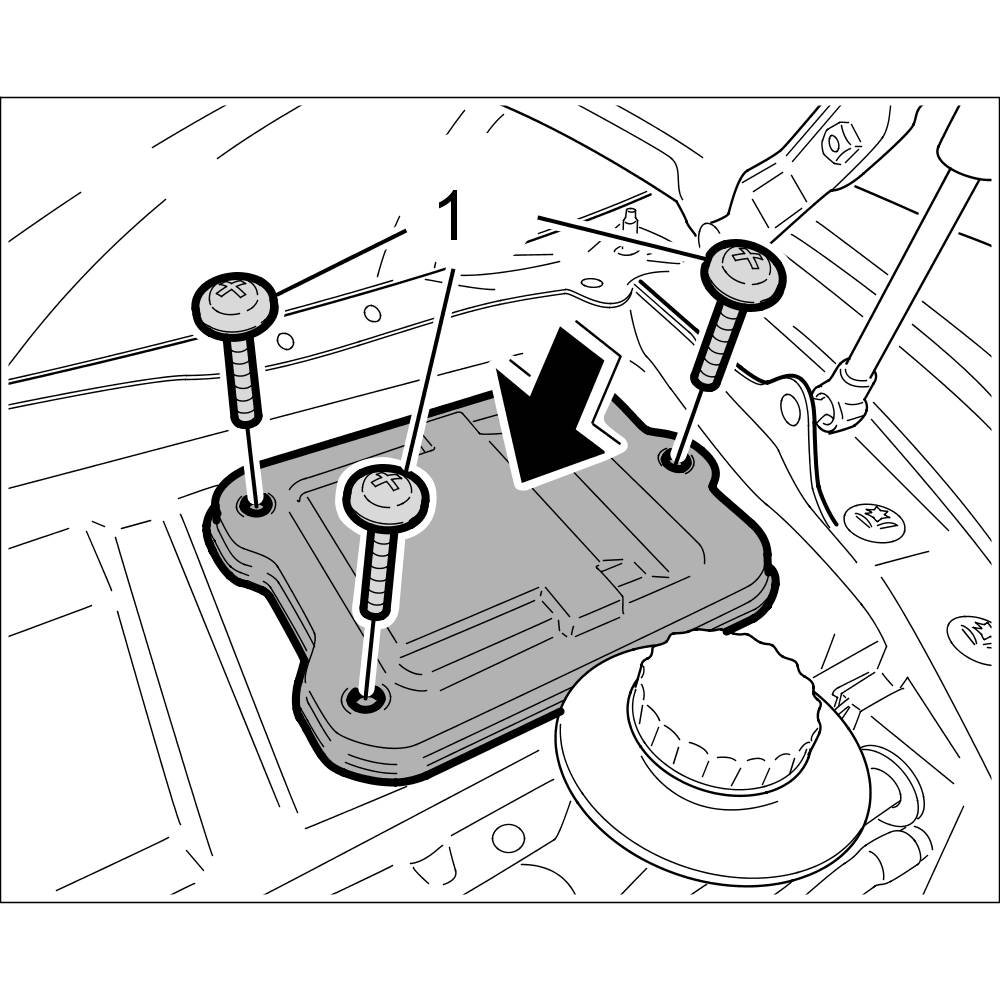 1