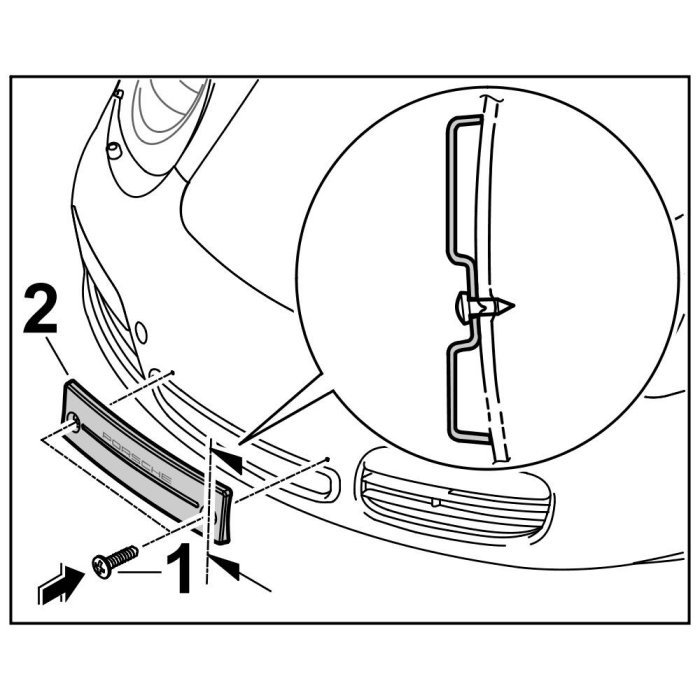 2

PORSCHE

1