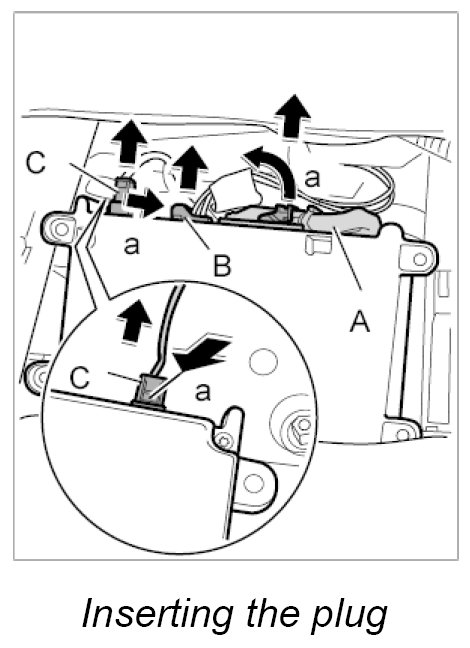 C
a
a
B
A
C
a

Inserting the plug