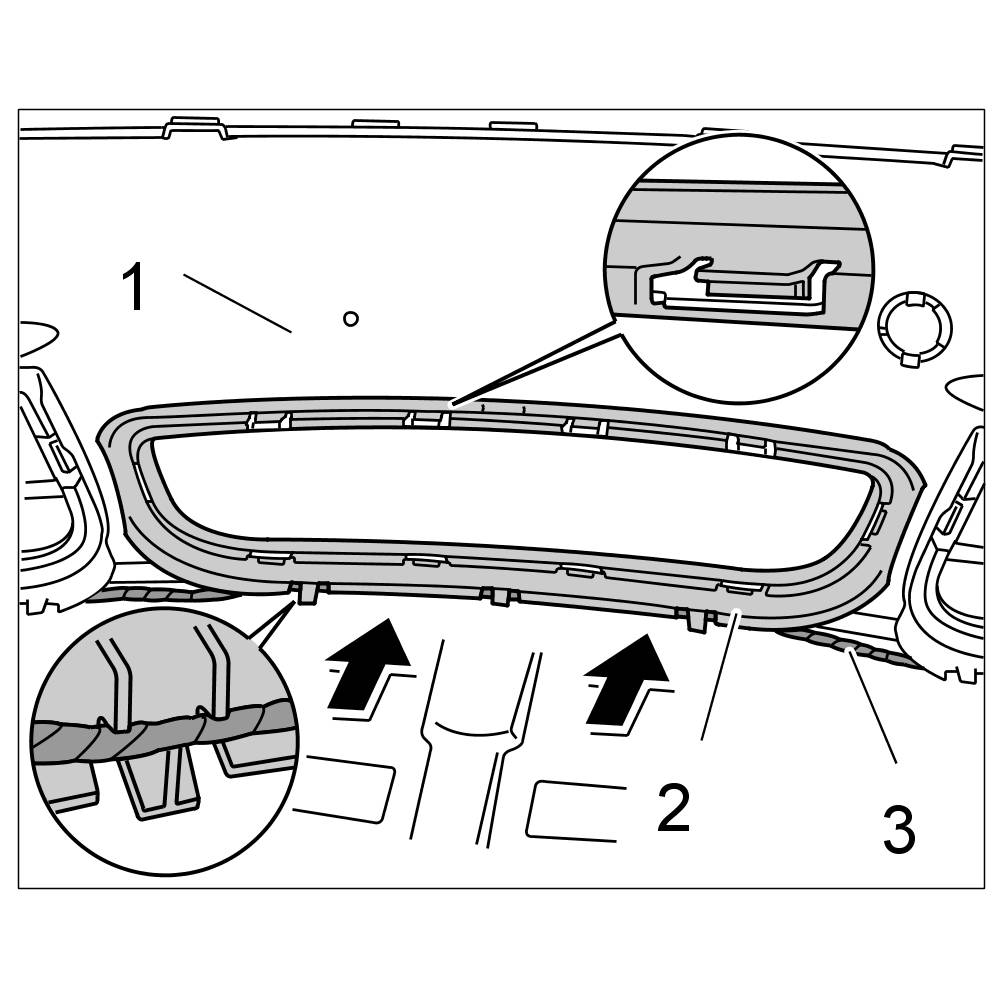 1
2
3