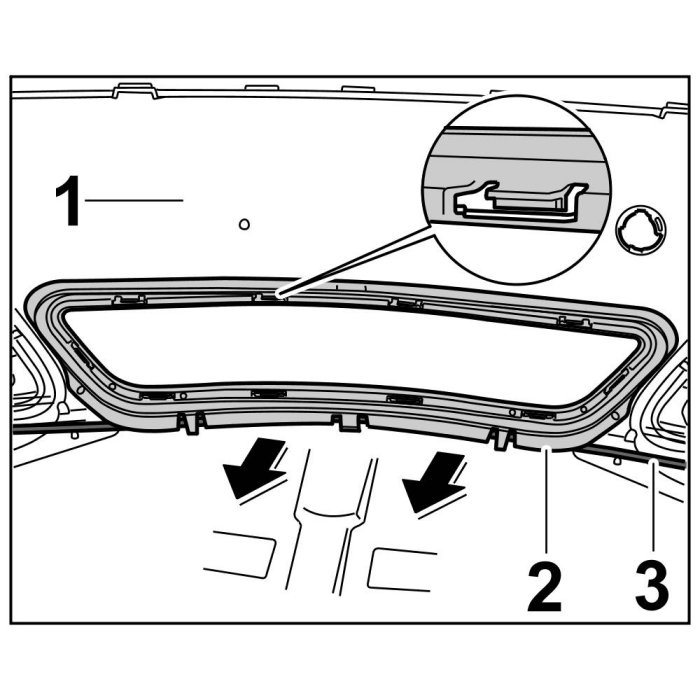 1
2
3