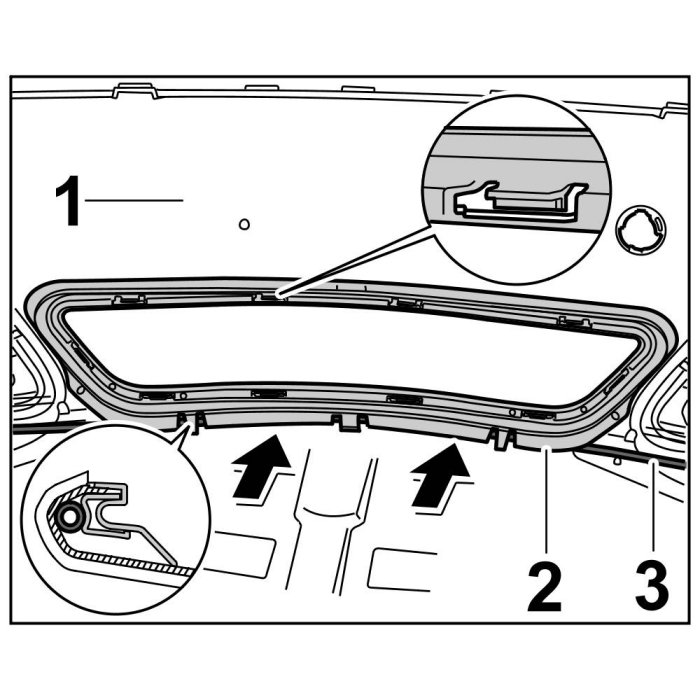 1
2
3