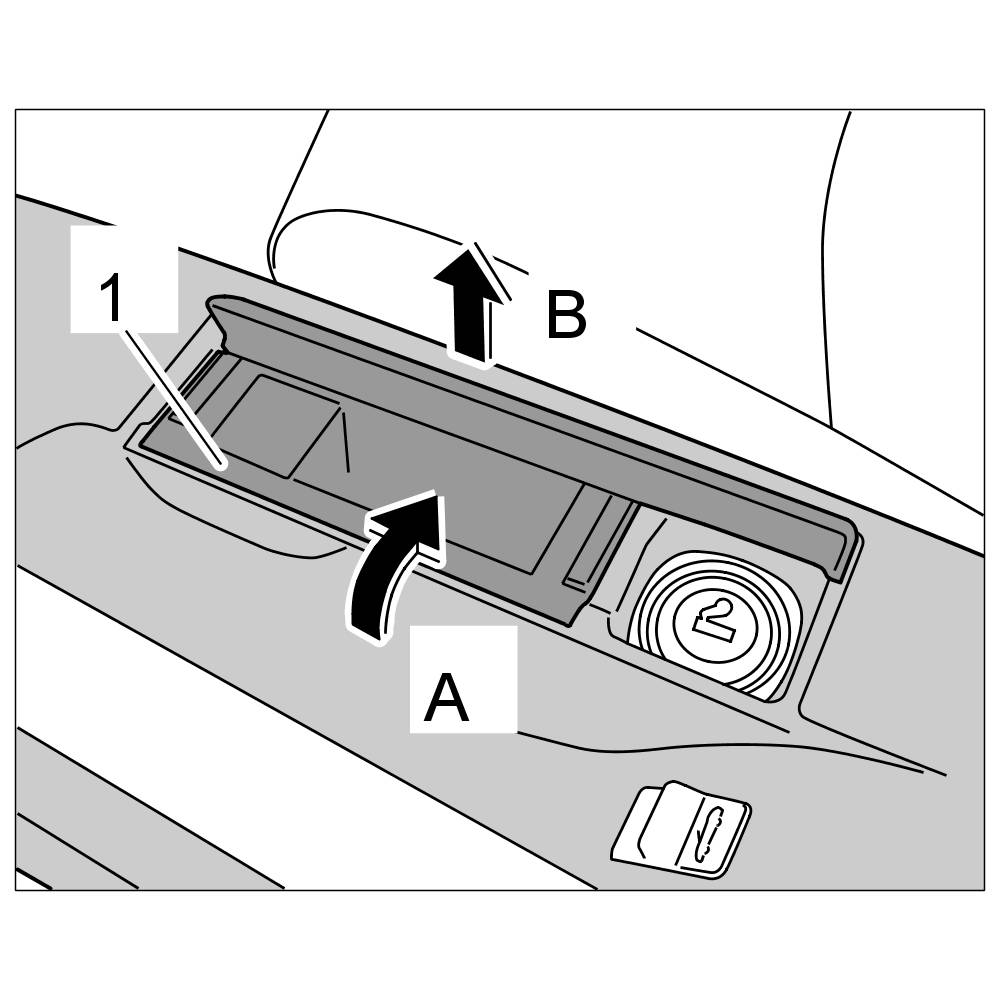 1
B
A